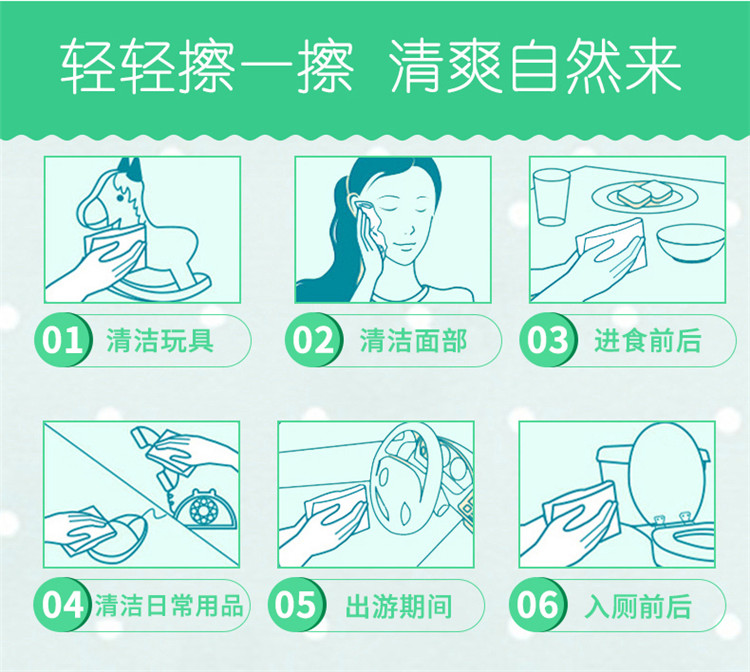 轻轻擦一擦 清爽自然来

01 清洁玩具

02 清洁面部

03 进食前后

04 清洁日常用品

05 出游期间

06 入厕前后